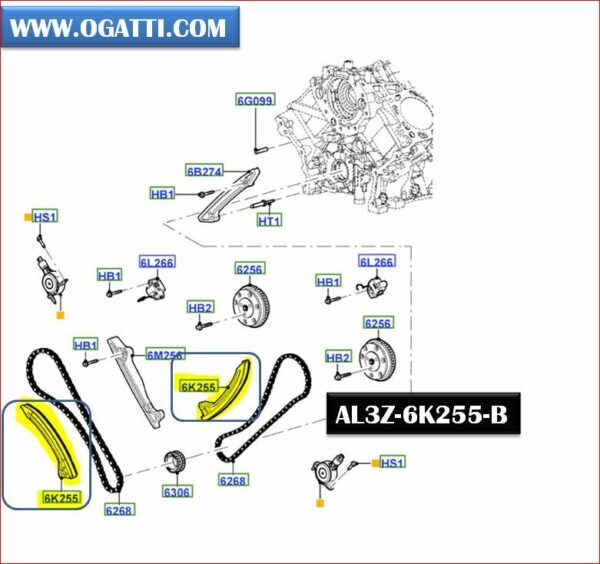 WWW.OGATTI.COM

6G099

6B274

HB1

HT1

HS1

HB1

6L266

6256

HB1

6L266

HB2

6256

HB1

6M256

HB2

6K255

AL3Z-6K255-B

6K255

6268

6306

6268

HS1